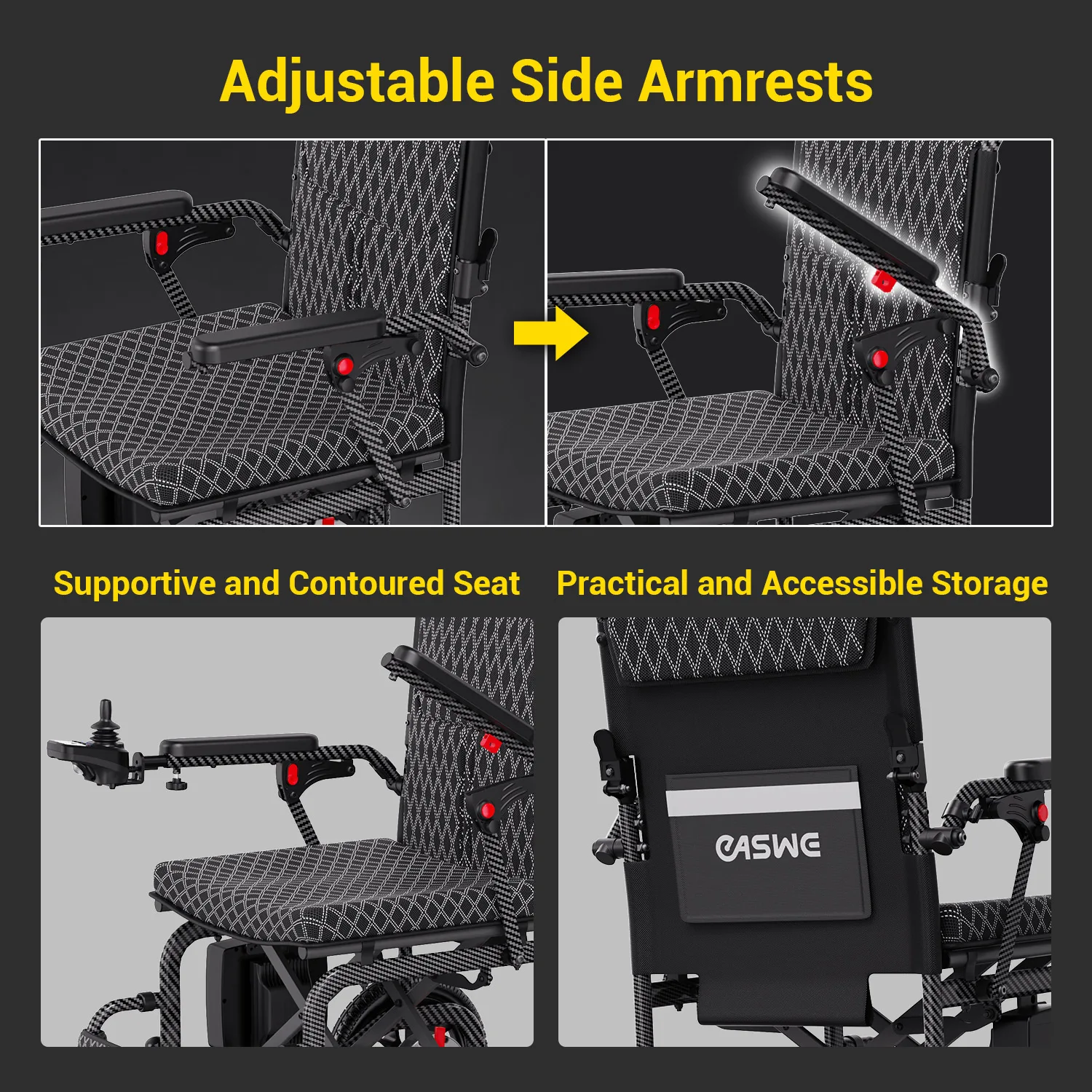 Adjustable Side Armrests

Supportive and Contoured Seat

Practical and Accessible Storage

EASWE